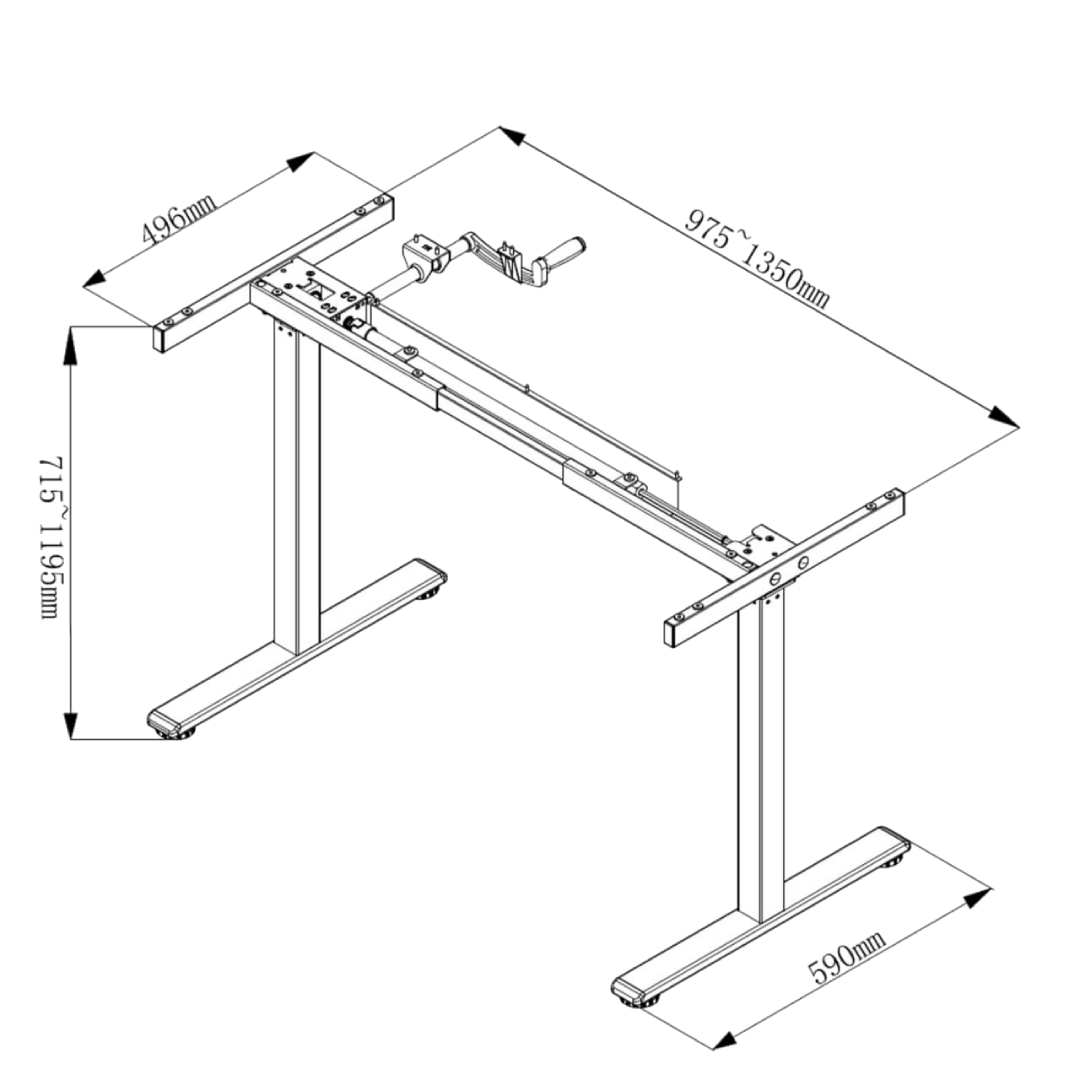 496mm

975~1350mm

715~1195mm

590mm