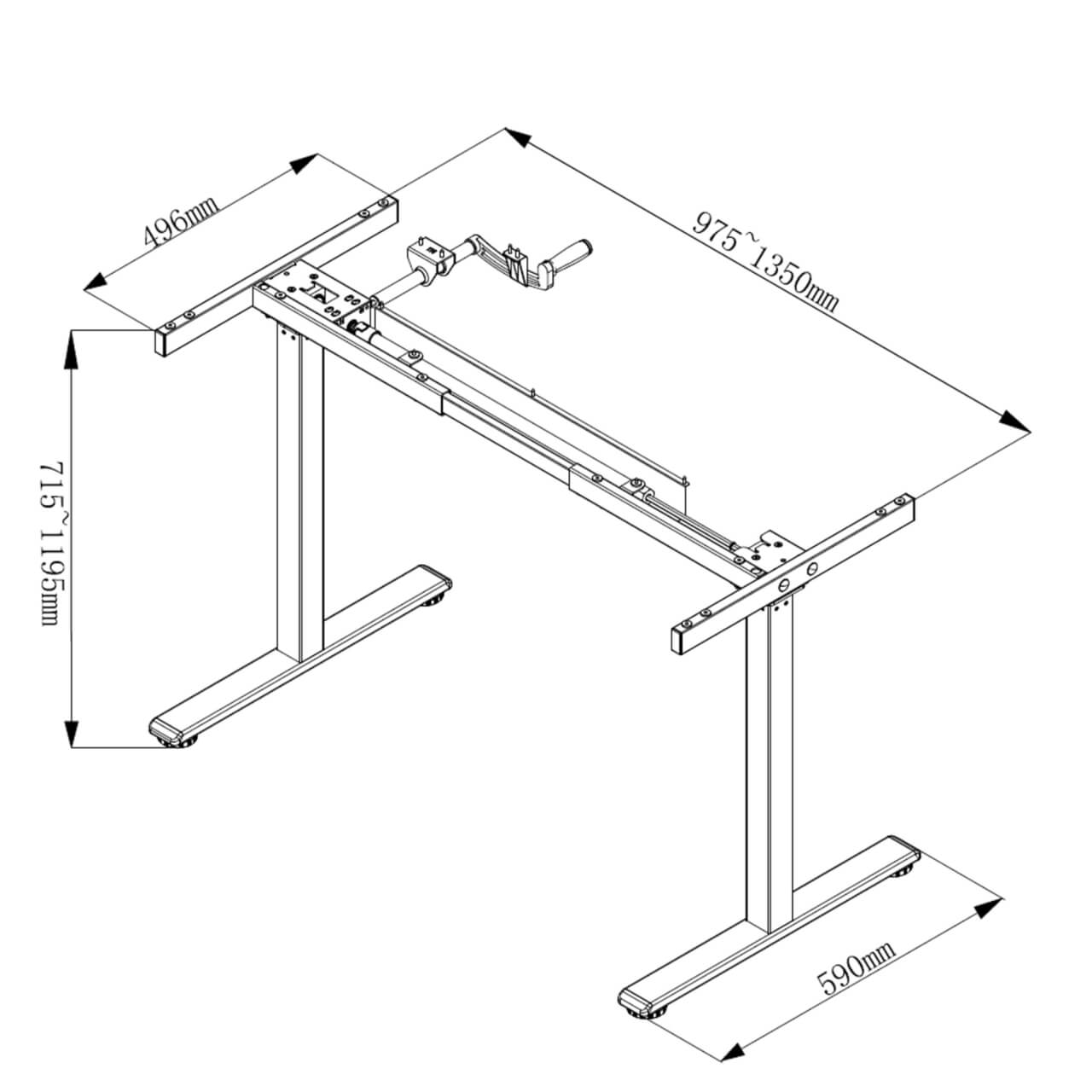 496mm

975~1350mm

715~1195mm

590mm